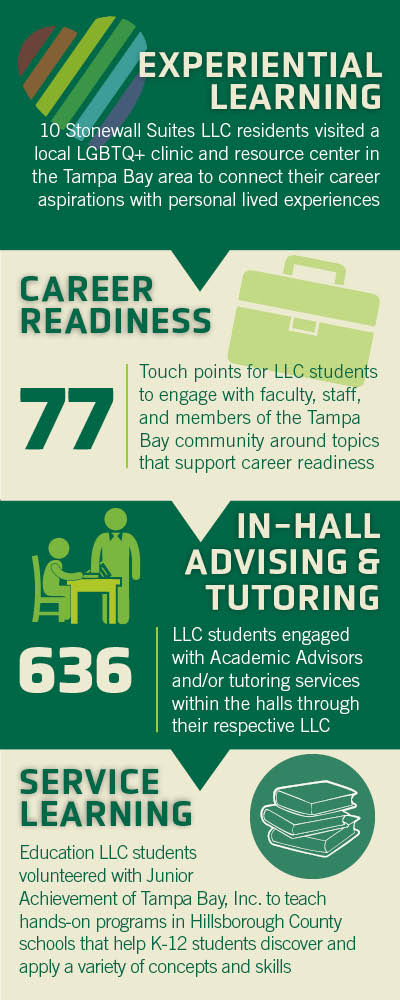 EXPERIENTIAL LEARNING

10 Stonewall Suites LLC residents visited a local LGBTQ+ clinic and resource center in the Tampa Bay area to connect their career aspirations with personal lived experiences

CAREER READINESS

77

Touch points for LLC students to engage with faculty, staff, and members of the Tampa Bay community around topics that support career readiness

IN-HALL ADVISING & TUTORING

636

LLC students engaged with Academic Advisors and/or tutoring services within the halls through their respective LLC

SERVICE LEARNING

Education LLC students volunteered with Junior Achievement of Tampa Bay, Inc. to teach hands-on programs in Hillsborough County schools that help K-12 students discover and apply a variety of concepts and skills