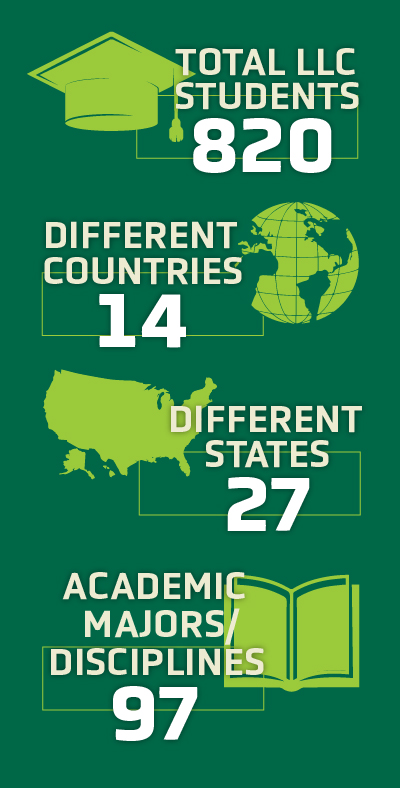 TOTAL LLC STUDENTS
820

DIFFERENT COUNTRIES
14

DIFFERENT STATES
27

ACADEMIC MAJORS/ DISCIPLINES
97