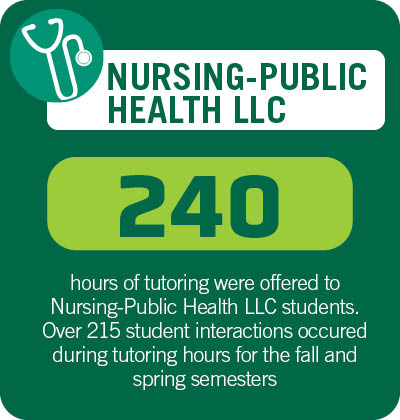 NURSING-PUBLIC HEALTH LLC

240

hours of tutoring were offered to Nursing-Public Health LLC students. Over 215 student interactions occured during tutoring hours for the fall and spring semesters