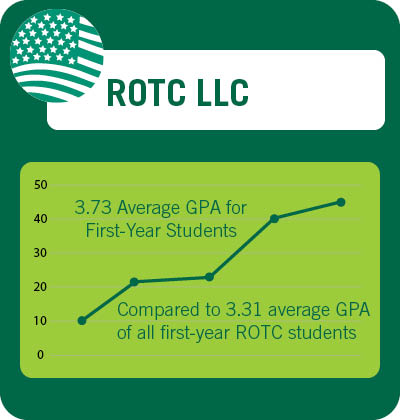 ROTC LLC

50
40
30
20
10
0

3.73 Average GPA for First-Year Students

Compared to 3.31 average GPA of all first-year ROTC students