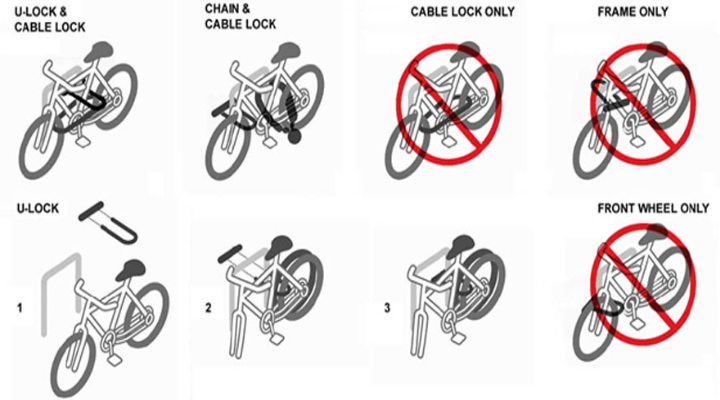 U-LOCK & CABLE LOCK

CHAIN & CABLE LOCK

CABLE LOCK ONLY

FRAME ONLY

U-LOCK

1

2

3

FRONT WHEEL ONLY